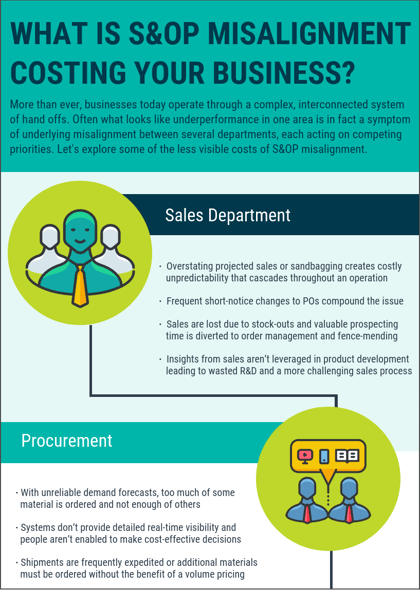 WHAT IS S&OP MISALIGNMENT COSTING YOUR BUSINESS?

More than ever, businesses today operate through a complex, interconnected system of hand offs. Often what looks like underperformance in one area is in fact a symptom of underlying misalignment between several departments, each acting on competing priorities. Let's explore some of the less visible costs of S&OP misalignment.

Sales Department

· Overstating projected sales or sandbagging creates costly unpredictability that cascades throughout an operation

· Frequent short-notice changes to POs compound the issue

· Sales are lost due to stock-outs and valuable prospecting time is diverted to order management and fence-mending

· Insights from sales aren't leveraged in product development leading to wasted R&D and a more challenging sales process

Procurement

· With unreliable demand forecasts, too much of some material is ordered and not enough of others

· Systems don't provide detailed real-time visibility and people aren't enabled to make cost-effective decisions

· Shipments are frequently expedited or additional materials must be ordered without the benefit of a volume pricing